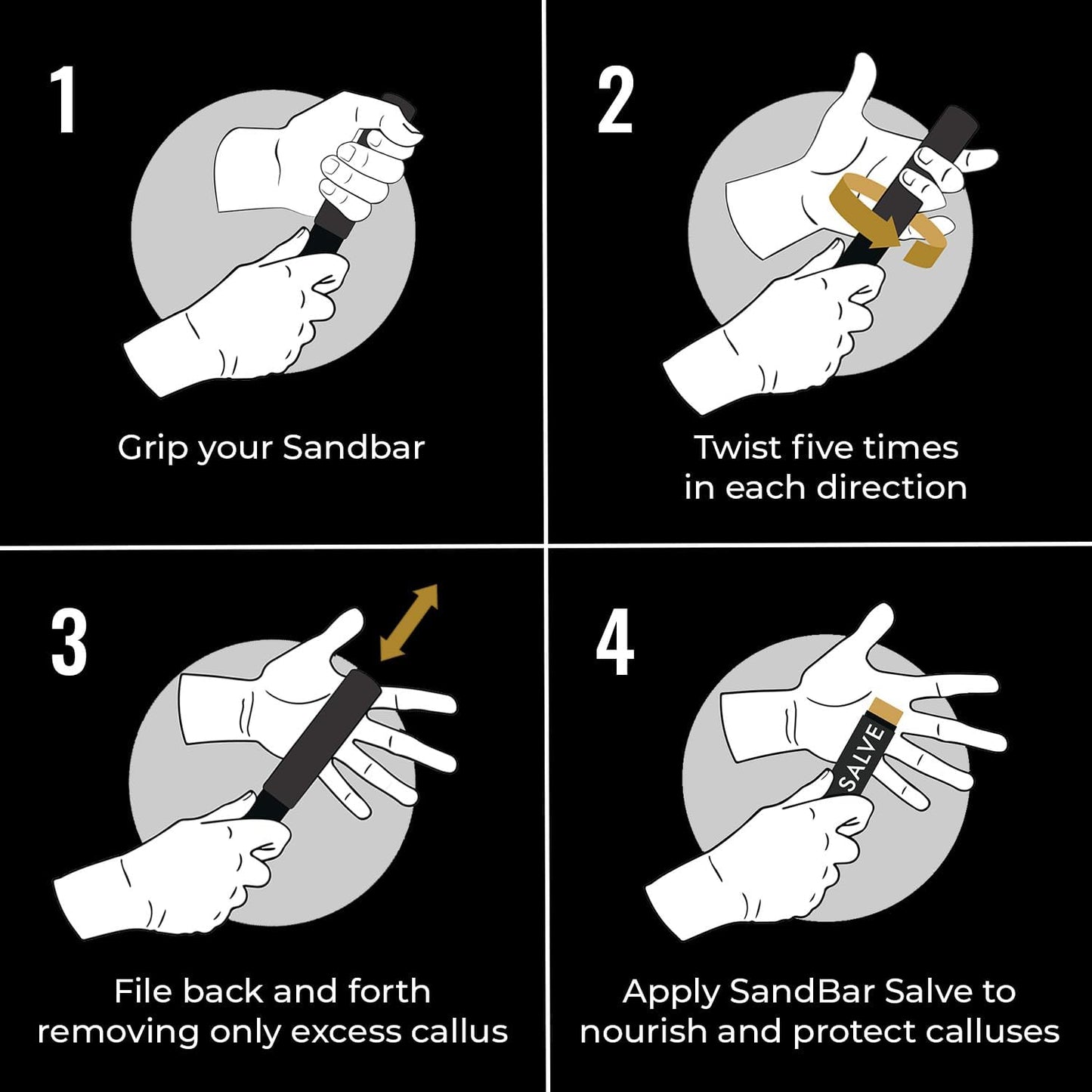 1

Grip your Sandbar

2

Twist five times in each direction

3

File back and forth removing only excess callus

4

SALVE

Apply SandBar Salve to nourish and protect calluses