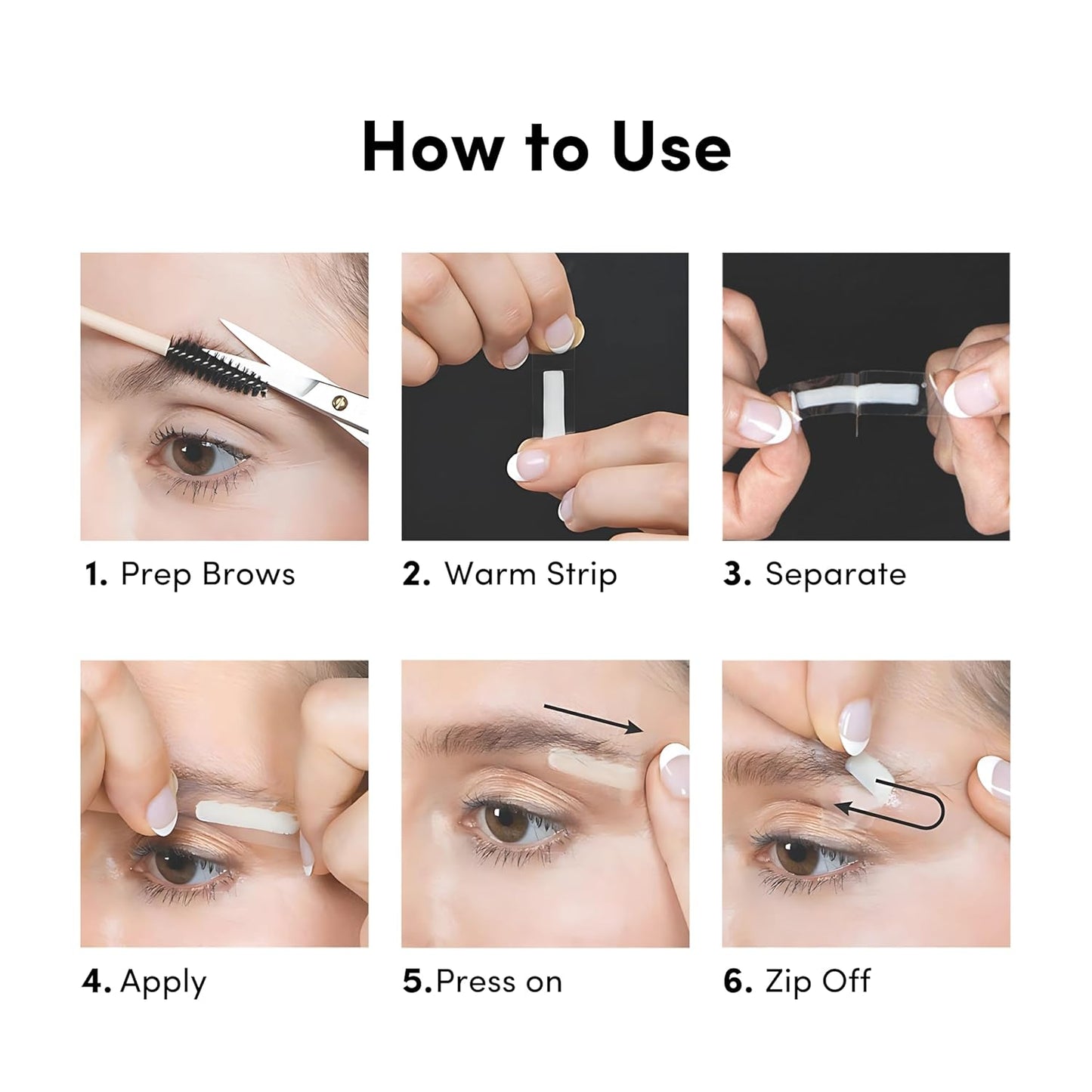 How to Use

1. Prep Brows

2. Warm Strip

3. Separate

4. Apply

5.Press on

6. Zip Off