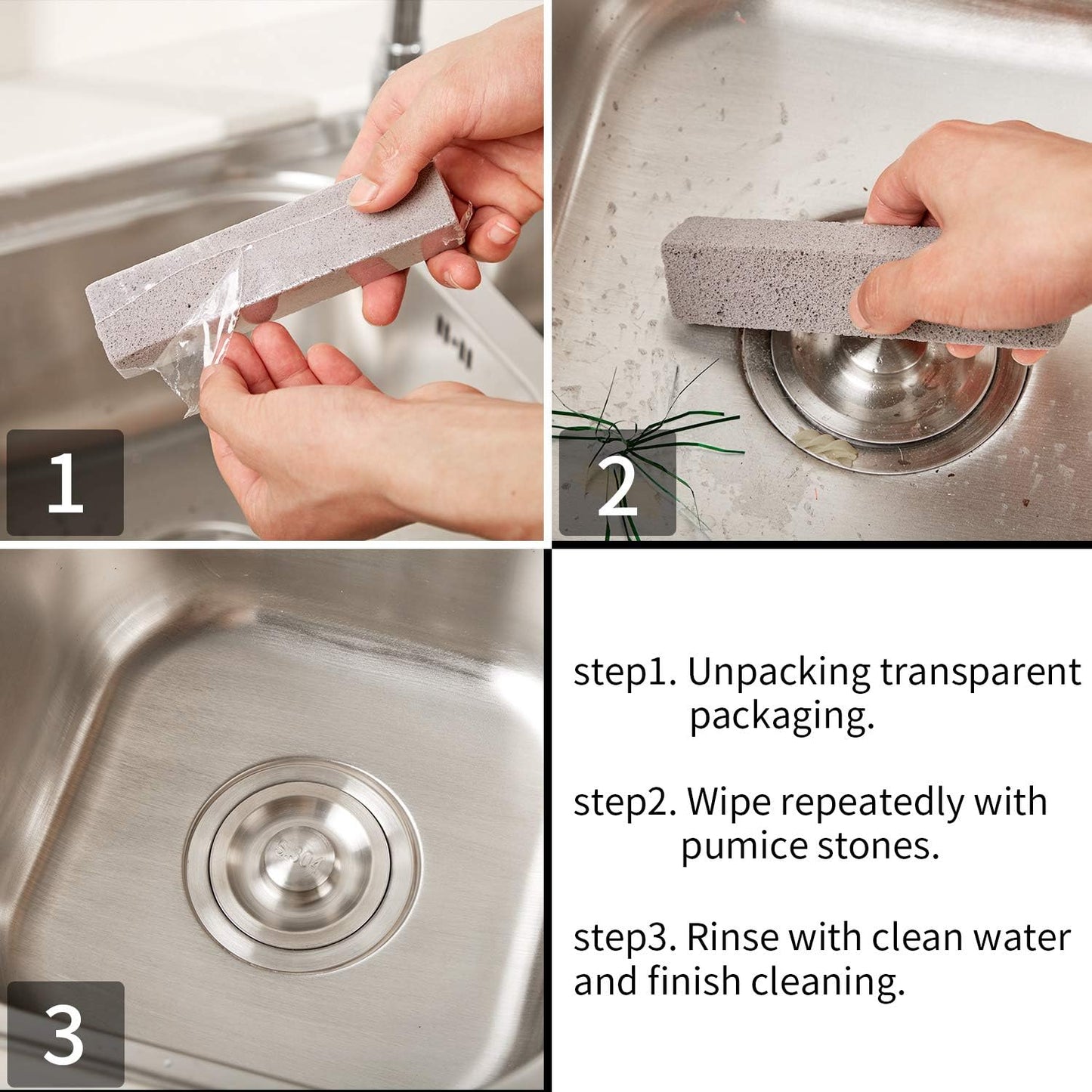 1

2

3

step1. Unpacking transparent packaging.

step2. Wipe repeatedly with pumice stones.

step3. Rinse with clean water and finish cleaning.