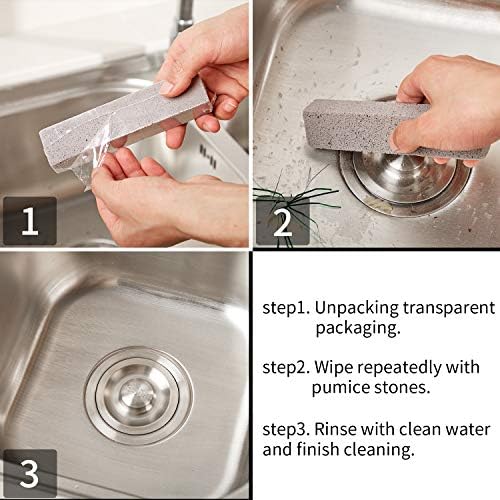 1

2

3

step1. Unpacking transparent packaging.

step2. Wipe repeatedly with pumice stones.

step3. Rinse with clean water and finish cleaning.