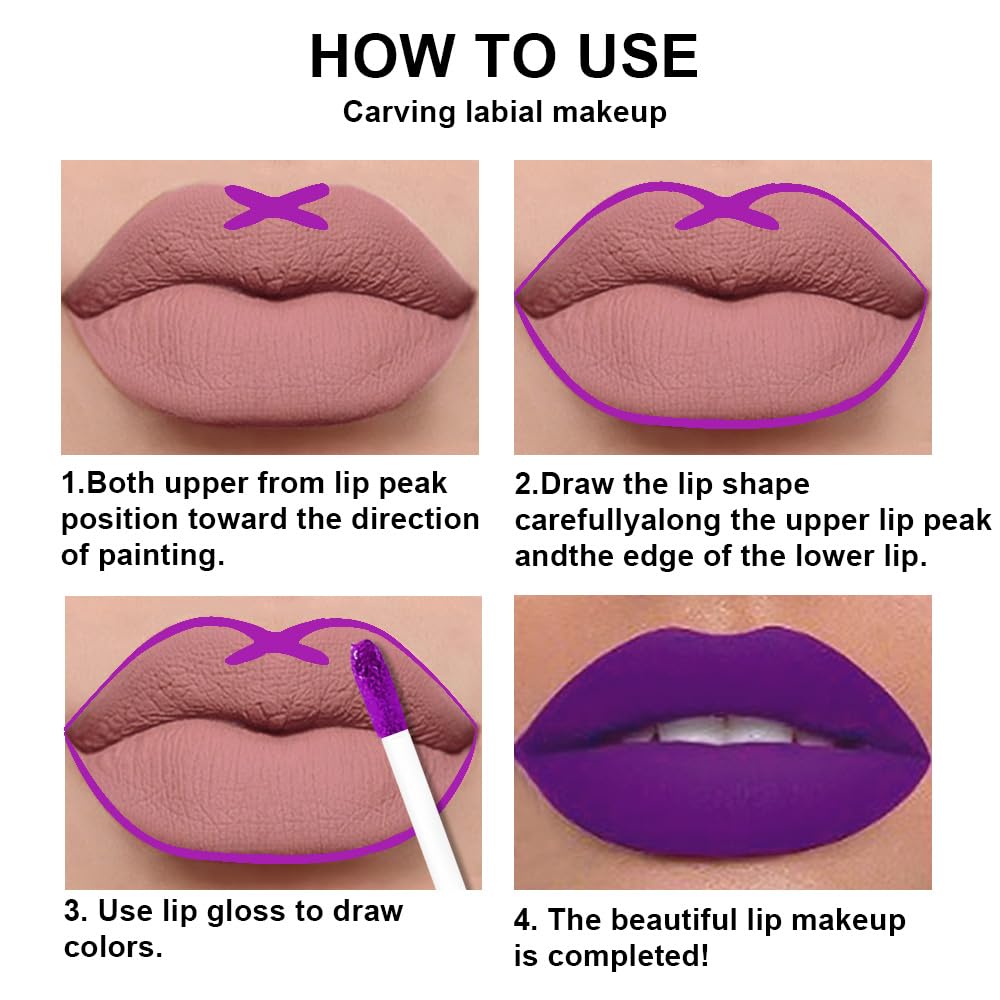 HOW TO USE

Carving labial makeup

1.Both upper from lip peak position toward the direction of painting.

2.Draw the lip shape carefullyalong the upper lip peak andthe edge of the lower lip.

3. Use lip gloss to draw colors.

4. The beautiful lip makeup is completed!