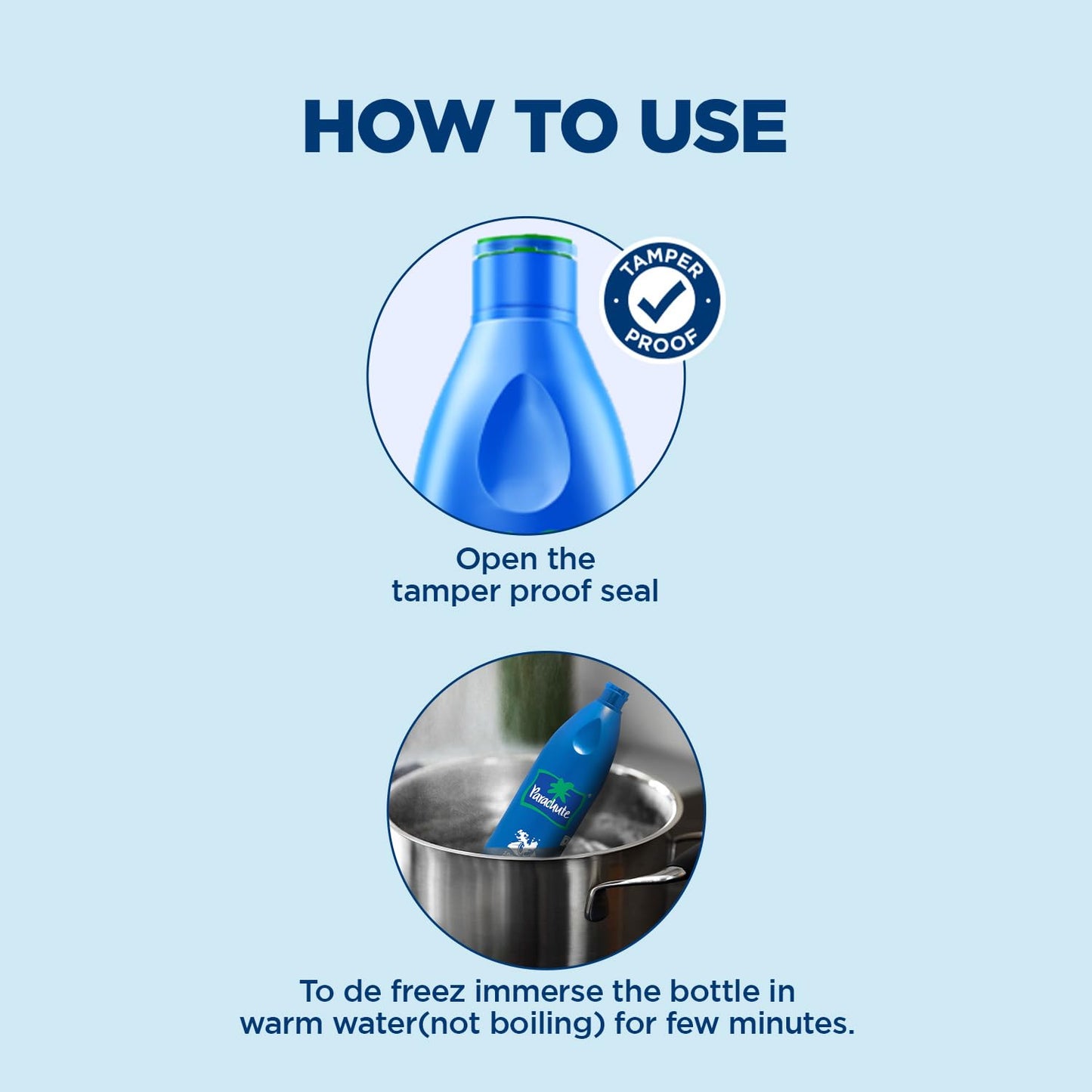 HOW TO USE

TAMPER PROOF

Open the tamper proof seal

Parachute

To de freez immerse the bottle in warm water(not boiling) for few minutes.