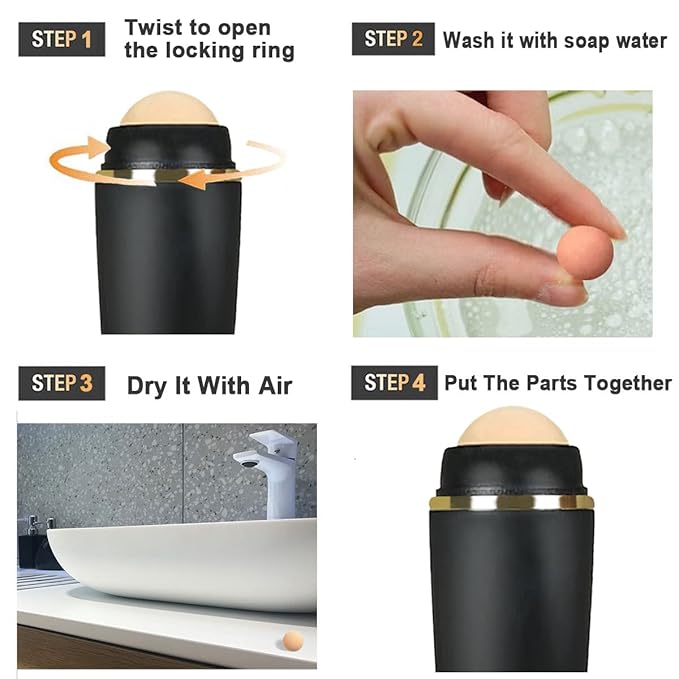 STEP 1 Twist to open the locking ring

STEP 2 Wash it with soap water

STEP 3 Dry It With Air

STEP 4 Put The Parts Together