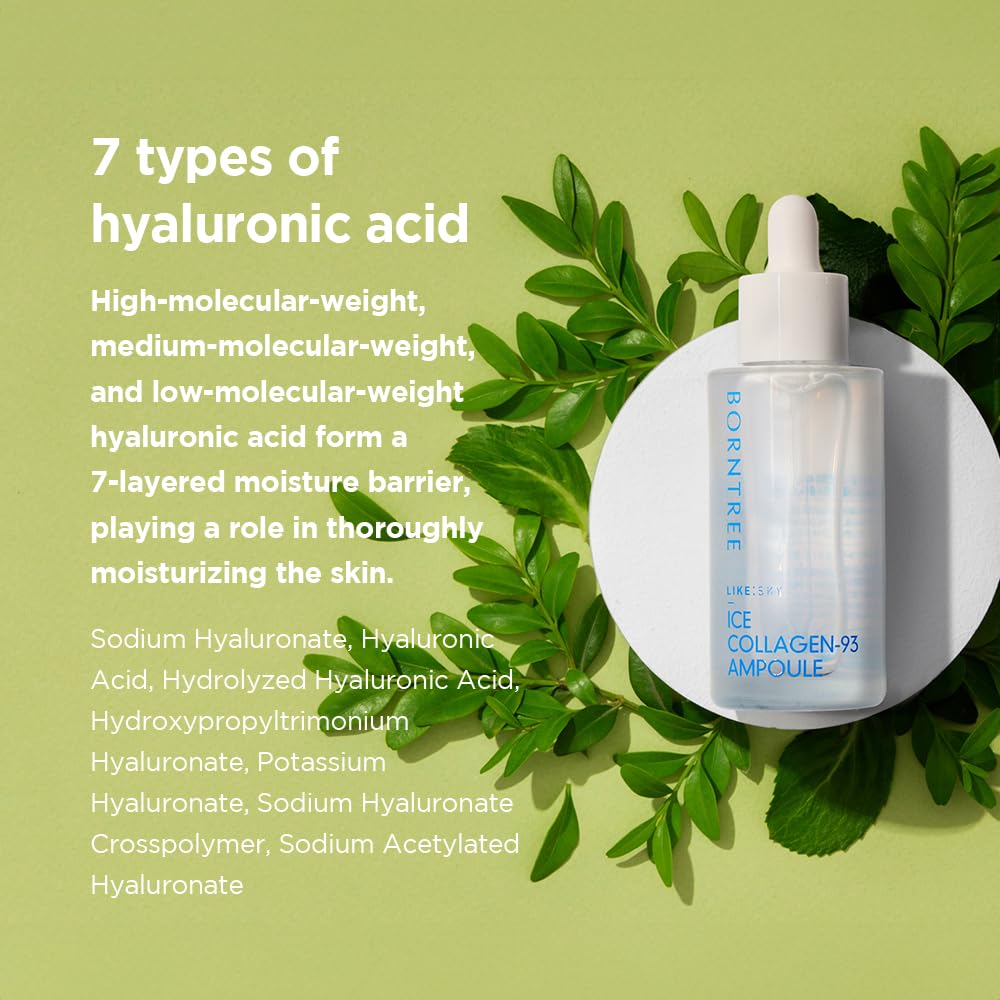 7 types of hyaluronic acid

High-molecular-weight, medium-molecular-weight, and low-molecular-weight hyaluronic acid form a 7-layered moisture barrier, playing a role in thoroughly moisturizing the skin.

Sodium Hyaluronate, Hyaluronic Acid, Hydrolyzed Hyaluronic Acid, Hydroxypropyltrimonium Hyaluronate, Potassium Hyaluronate, Sodium Hyaluronate Crosspolymer, Sodium Acetylated Hyaluronate

BORNTREE

LIKE:SKY

ICE COLLAGEN-93 AMPOULE