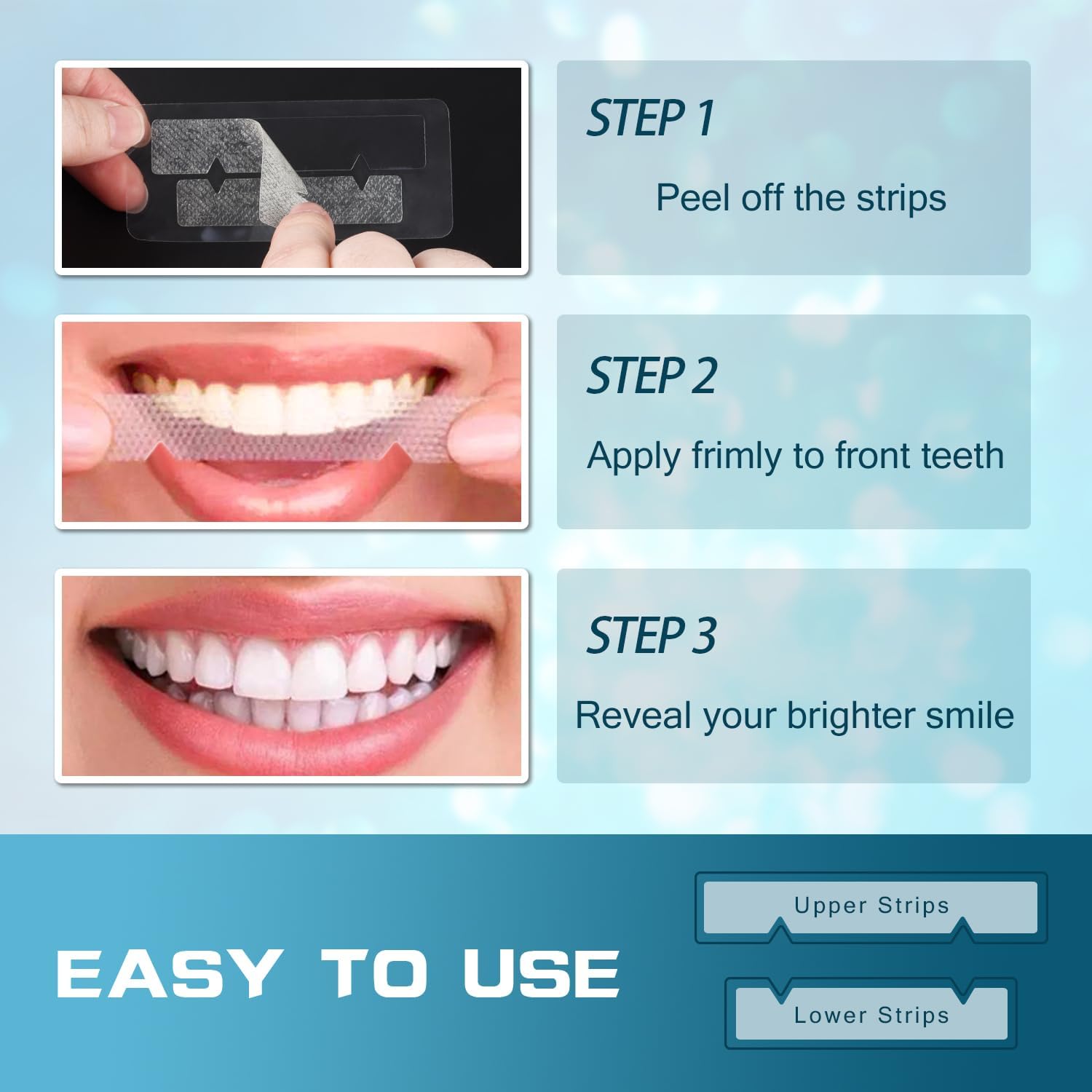 STEP 1

Peel off the strips

STEP 2

Apply frimly to front teeth

STEP 3

Reveal your brighter smile

EASY TO USE

Upper Strips

Lower Strips