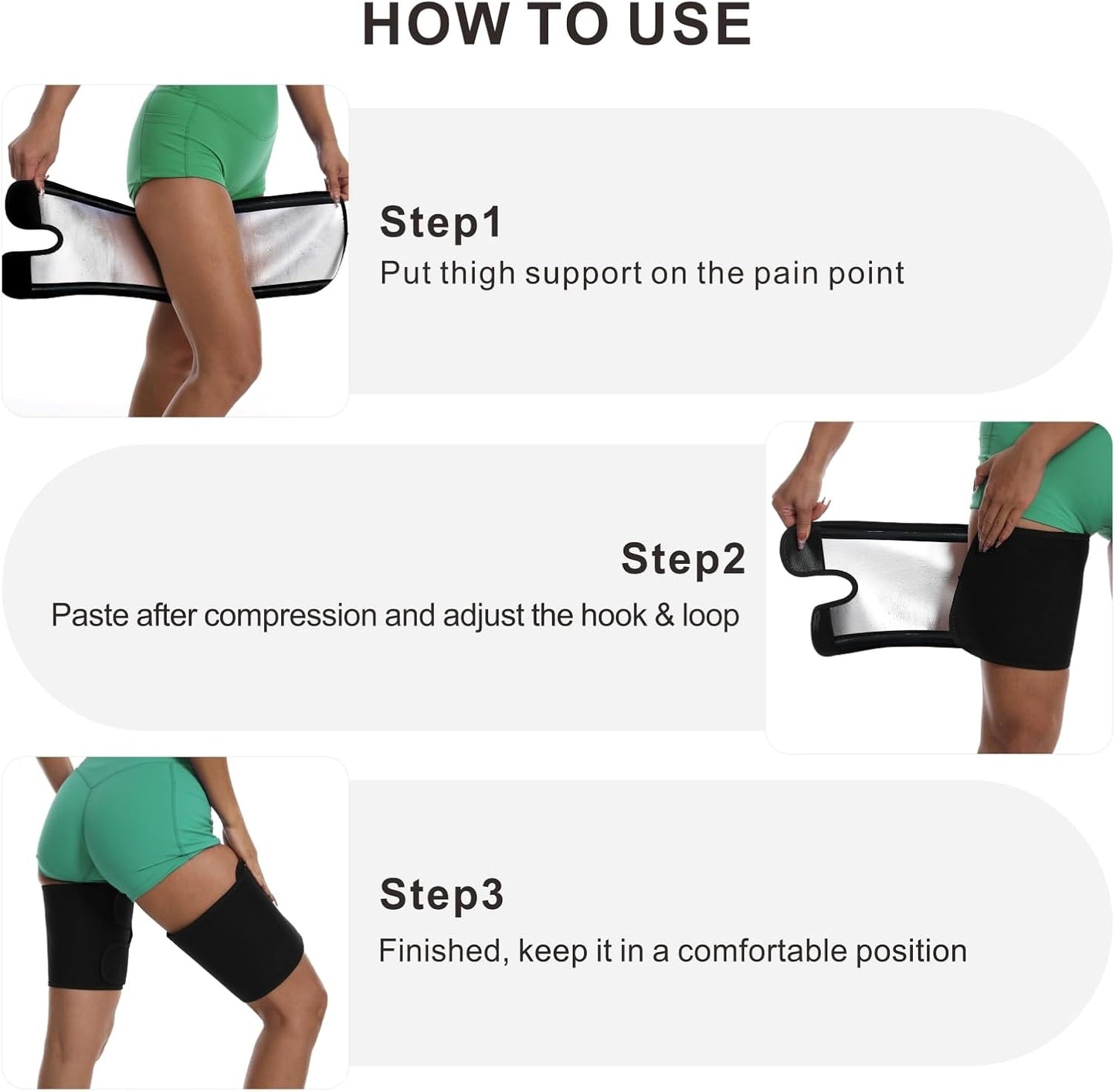 HOW TO USE

Step1
Put thigh support on the pain point

Step2
Paste after compression and adjust the hook & loop

Step3
Finished, keep it in a comfortable position