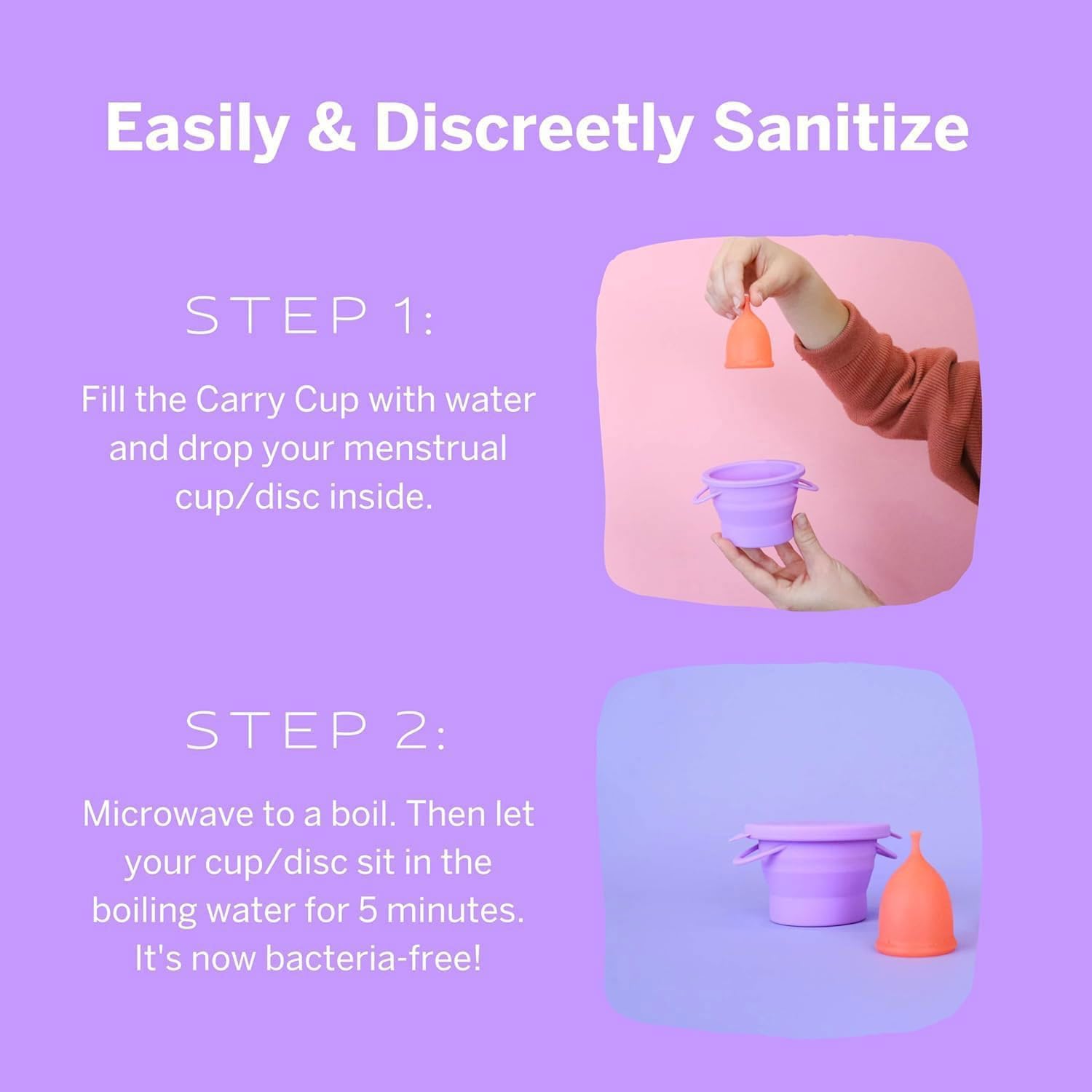 Easily & Discreetly Sanitize

STEP 1:

Fill the Carry Cup with water and drop your menstrual cup/disc inside.

STEP 2:

Microwave to a boil. Then let your cup/disc sit in the boiling water for 5 minutes. It's now bacteria-free!