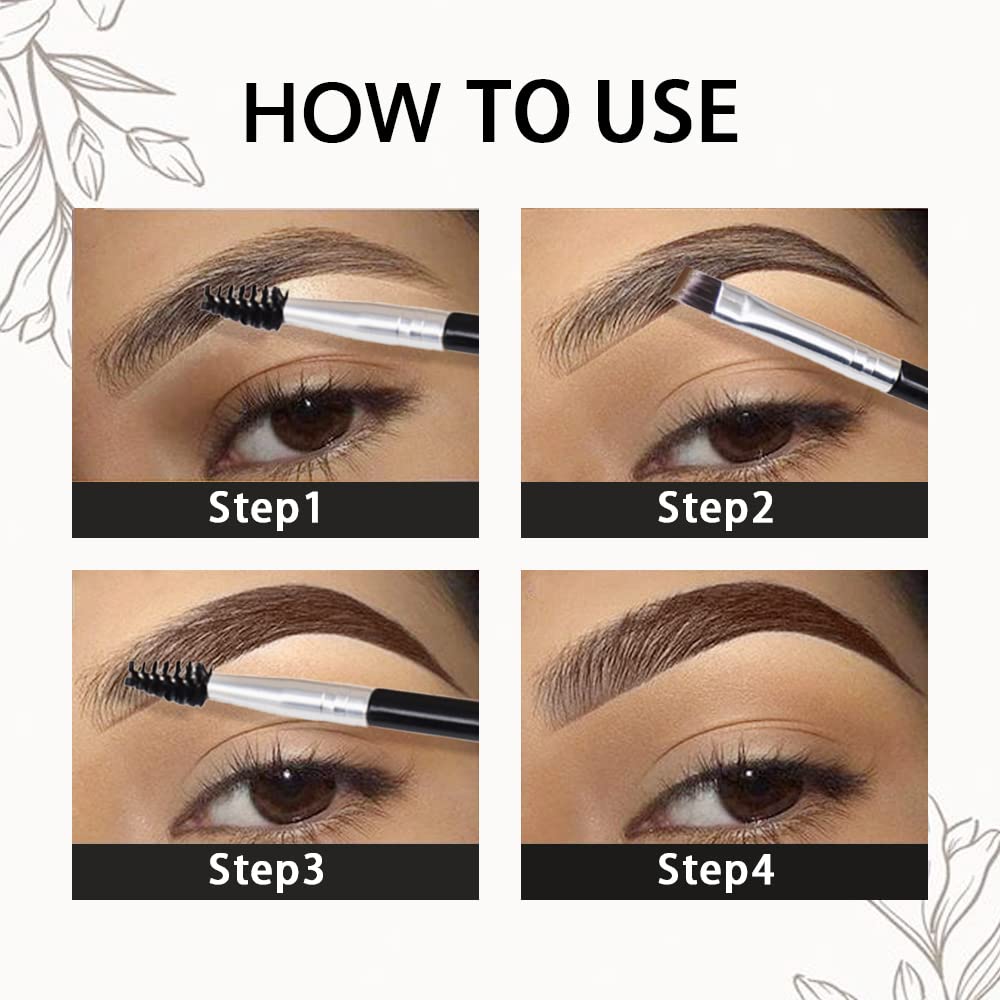 HOW TO USE

Step1

Step2

Step3

Step4