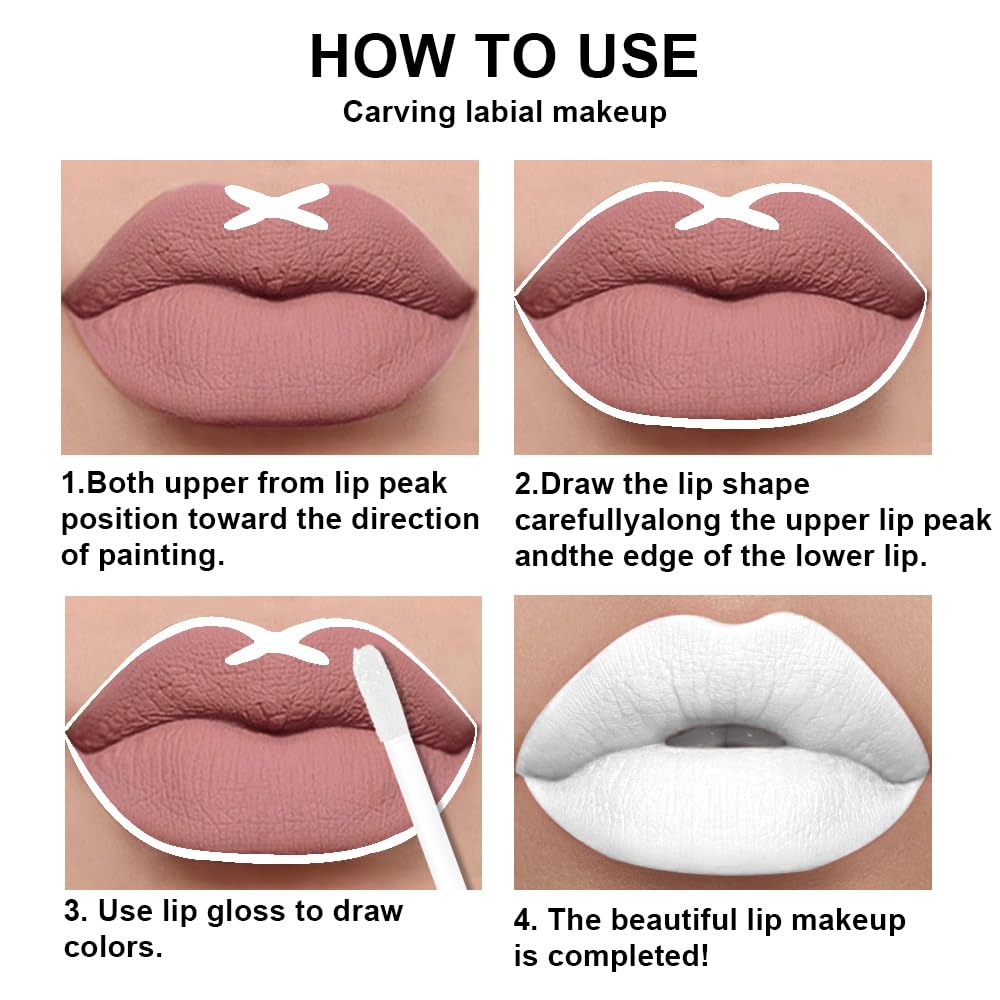 HOW TO USE
Carving labial makeup

1.Both upper from lip peak position toward the direction of painting.

2.Draw the lip shape carefullyalong the upper lip peak andthe edge of the lower lip.

3. Use lip gloss to draw colors.

4. The beautiful lip makeup is completed!