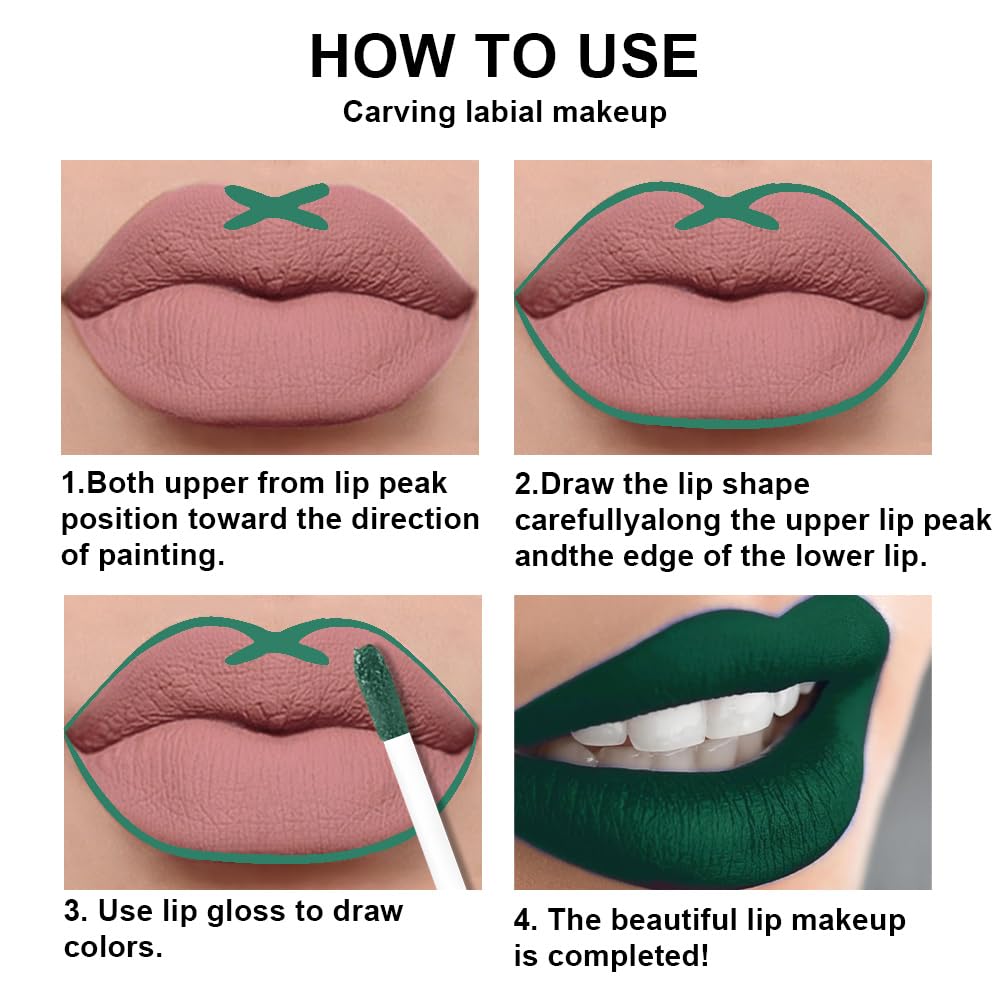 HOW TO USE
Carving labial makeup

1.Both upper from lip peak position toward the direction of painting.

2.Draw the lip shape carefullyalong the upper lip peak andthe edge of the lower lip.

3. Use lip gloss to draw colors.

4. The beautiful lip makeup is completed!