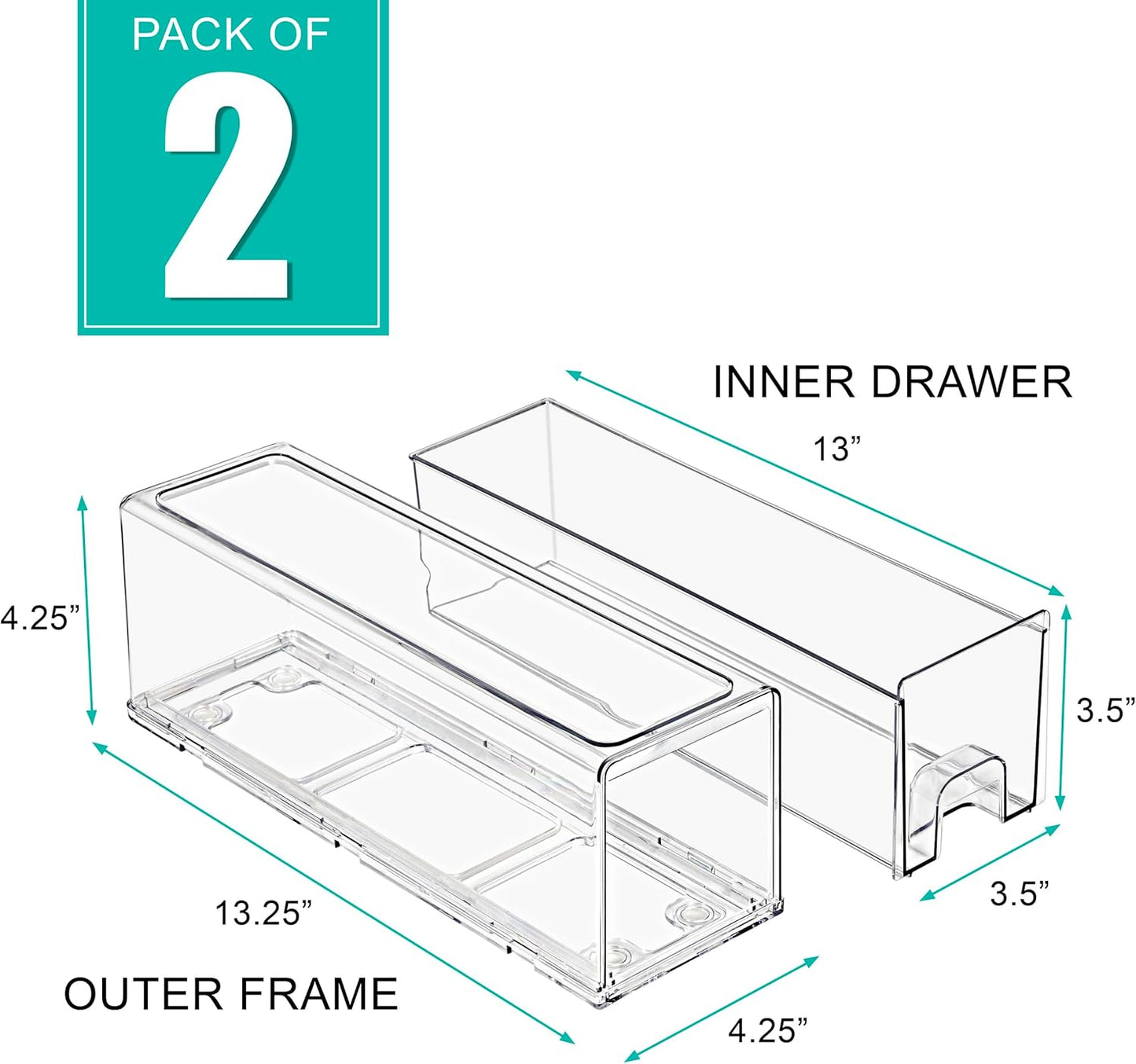 PACK OF
2

INNER DRAWER

13”

4.25”

3.5”

3.5”

13.25”

OUTER FRAME

4.25”