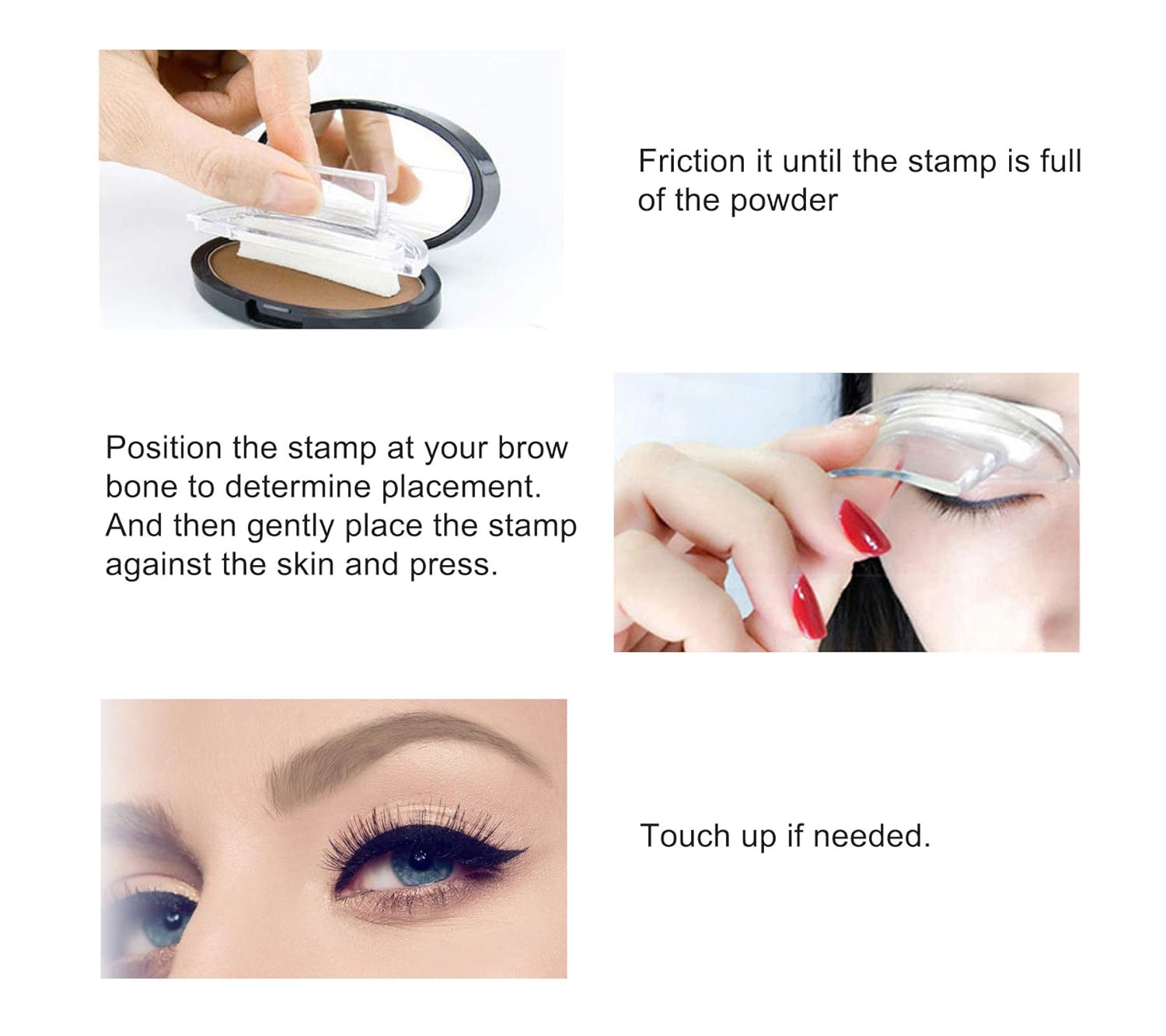 Friction it until the stamp is full of the powder

Position the stamp at your brow bone to determine placement. And then gently place the stamp against the skin and press.

Touch up if needed.