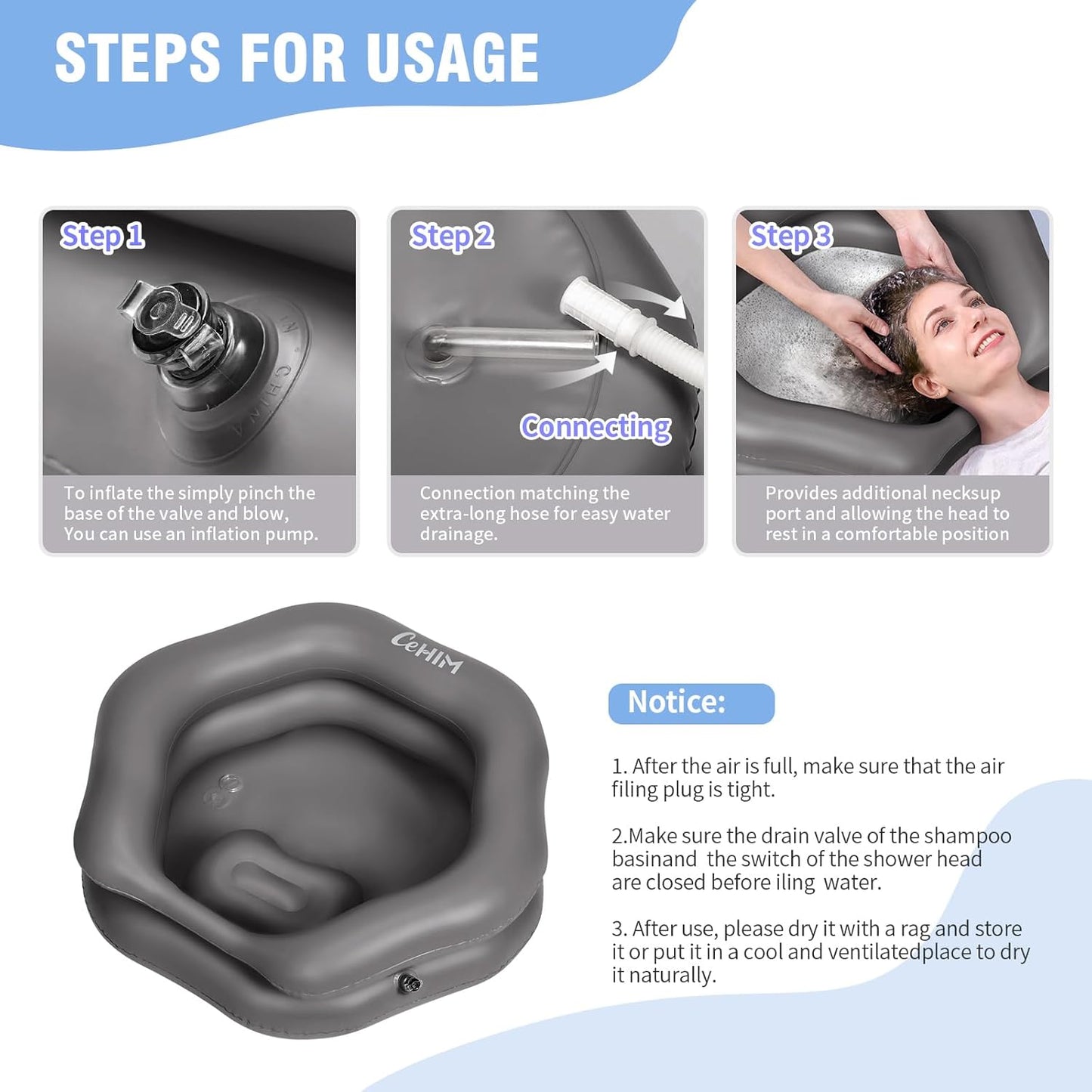 STEPS FOR USAGE

Step 1

IN CHINA

To inflate the simply pinch the base of the valve and blow, You can use an inflation pump.

Step 2

Connecting

Connection matching the extra-long hose for easy water drainage.

Step 3

Provides additional necksup port and allowing the head to rest in a comfortable position

CeHIM

Notice:

1. After the air is full, make sure that the air filing plug is tight.

2.Make sure the drain valve of the shampoo basinand the switch of the shower head are closed before iling water.

3. After use, please dry it with a rag and store it or put it in a cool and ventilatedplace to dry it naturally.