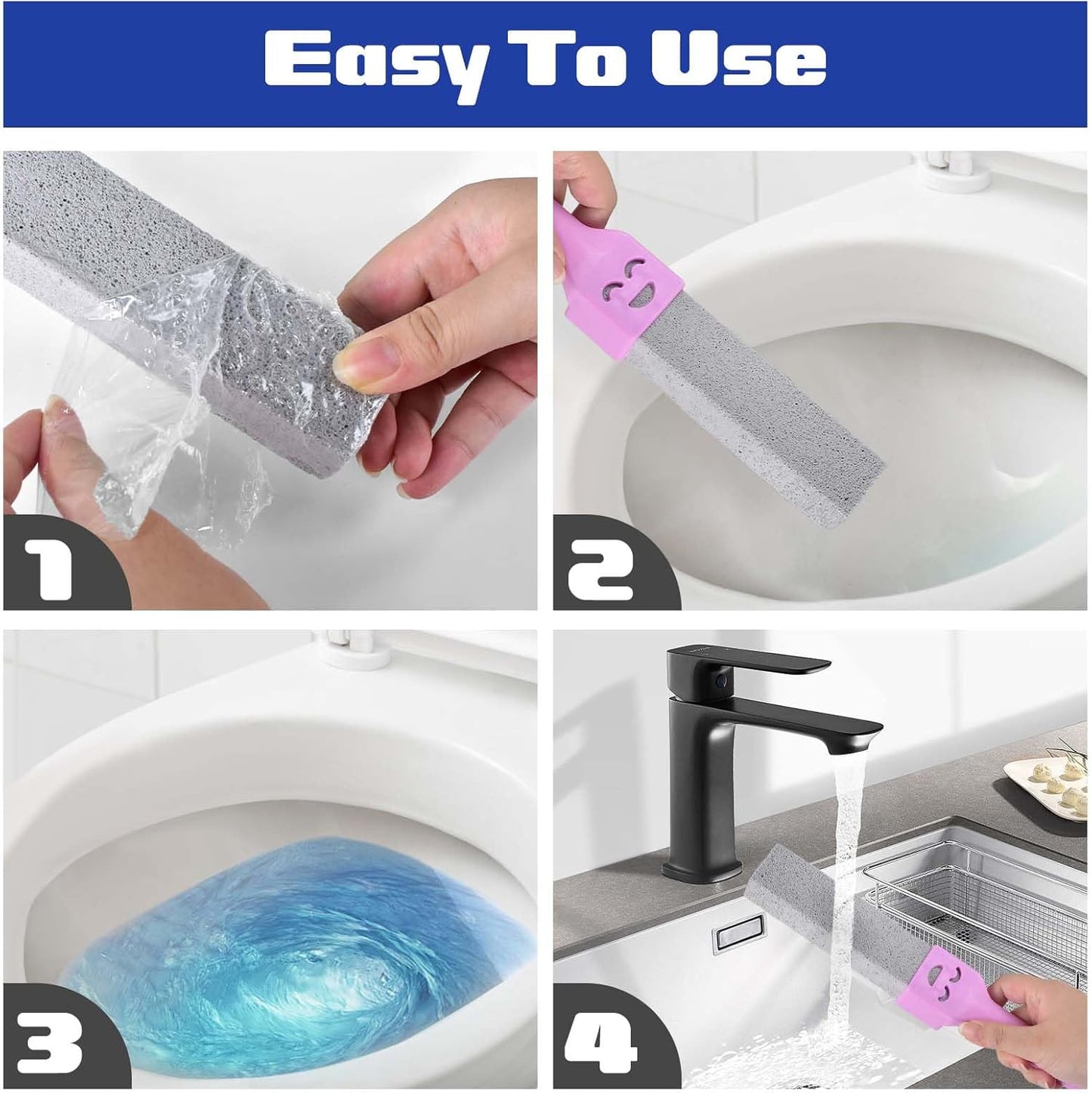 Easy To Use

1

2

3

4