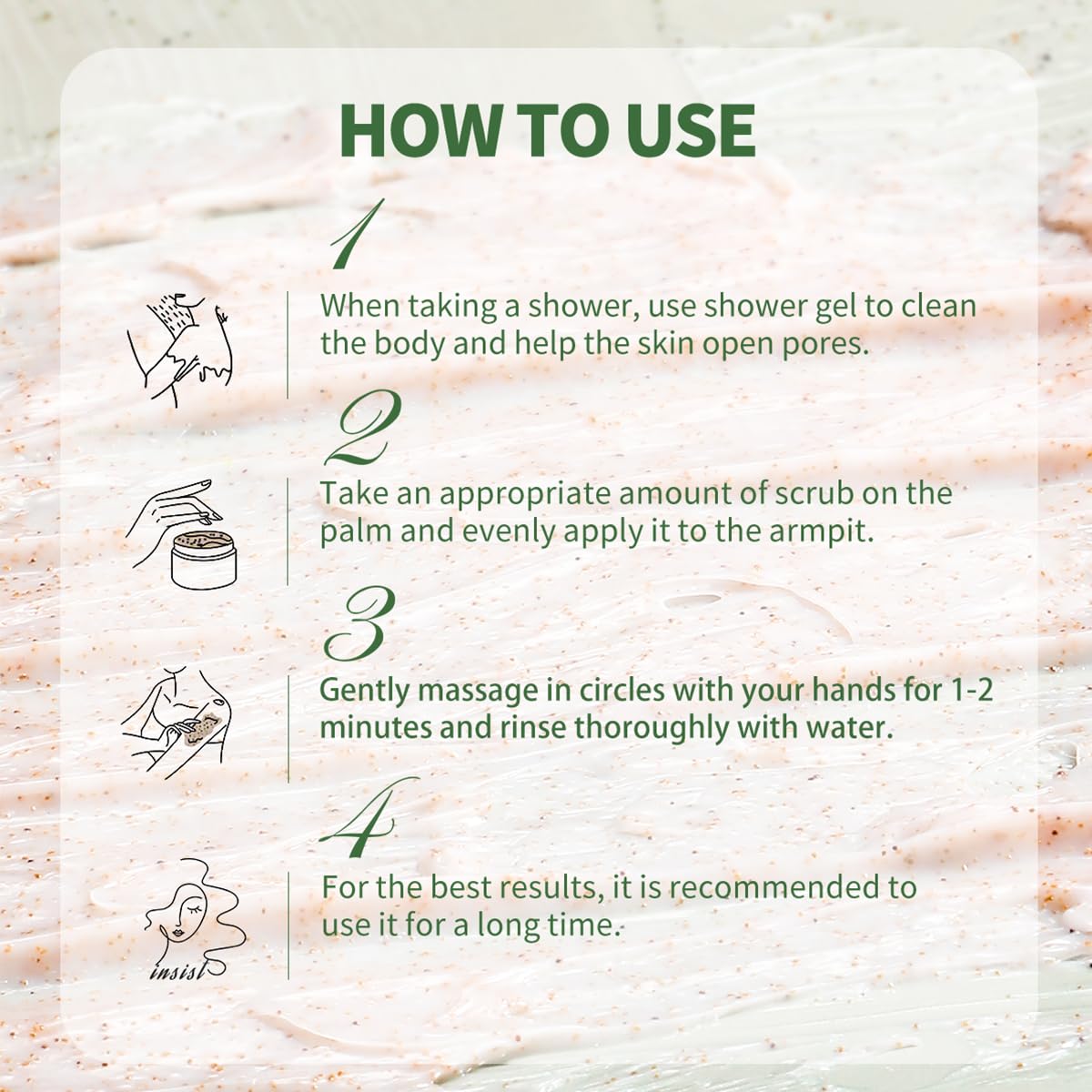 HOW TO USE

1

When taking a shower, use shower gel to clean the body and help the skin open pores.

2

Take an appropriate amount of scrub on the palm and evenly apply it to the armpit.

3

Gently massage in circles with your hands for 1-2 minutes and rinse thoroughly with water.

4

insist

For the best results, it is recommended to use it for a long time.