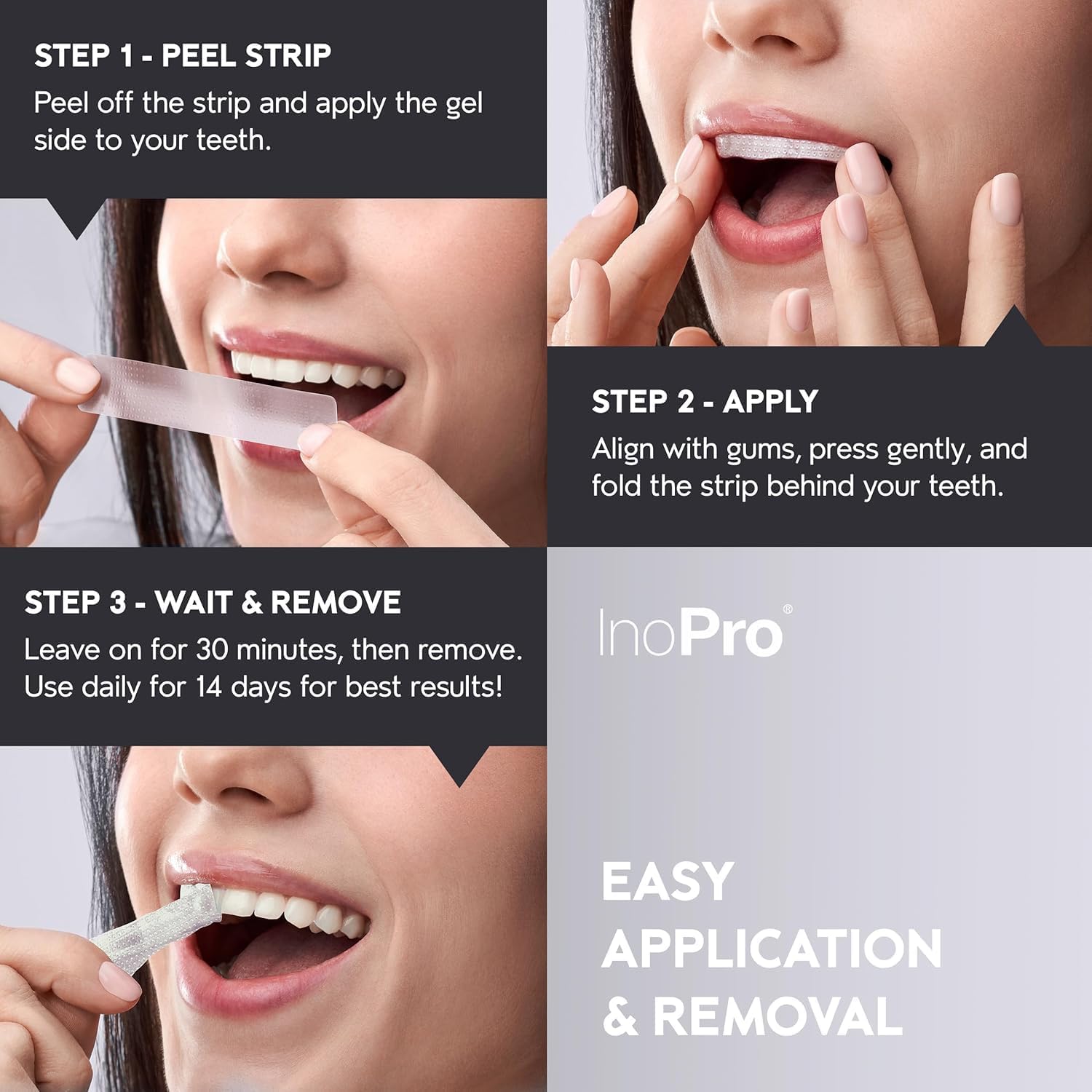 STEP 1 - PEEL STRIP
Peel off the strip and apply the gel side to your teeth.

STEP 2 - APPLY
Align with gums, press gently, and fold the strip behind your teeth.

STEP 3 - WAIT & REMOVE
Leave on for 30 minutes, then remove. Use daily for 14 days for best results!

InoPro®

EASY APPLICATION & REMOVAL