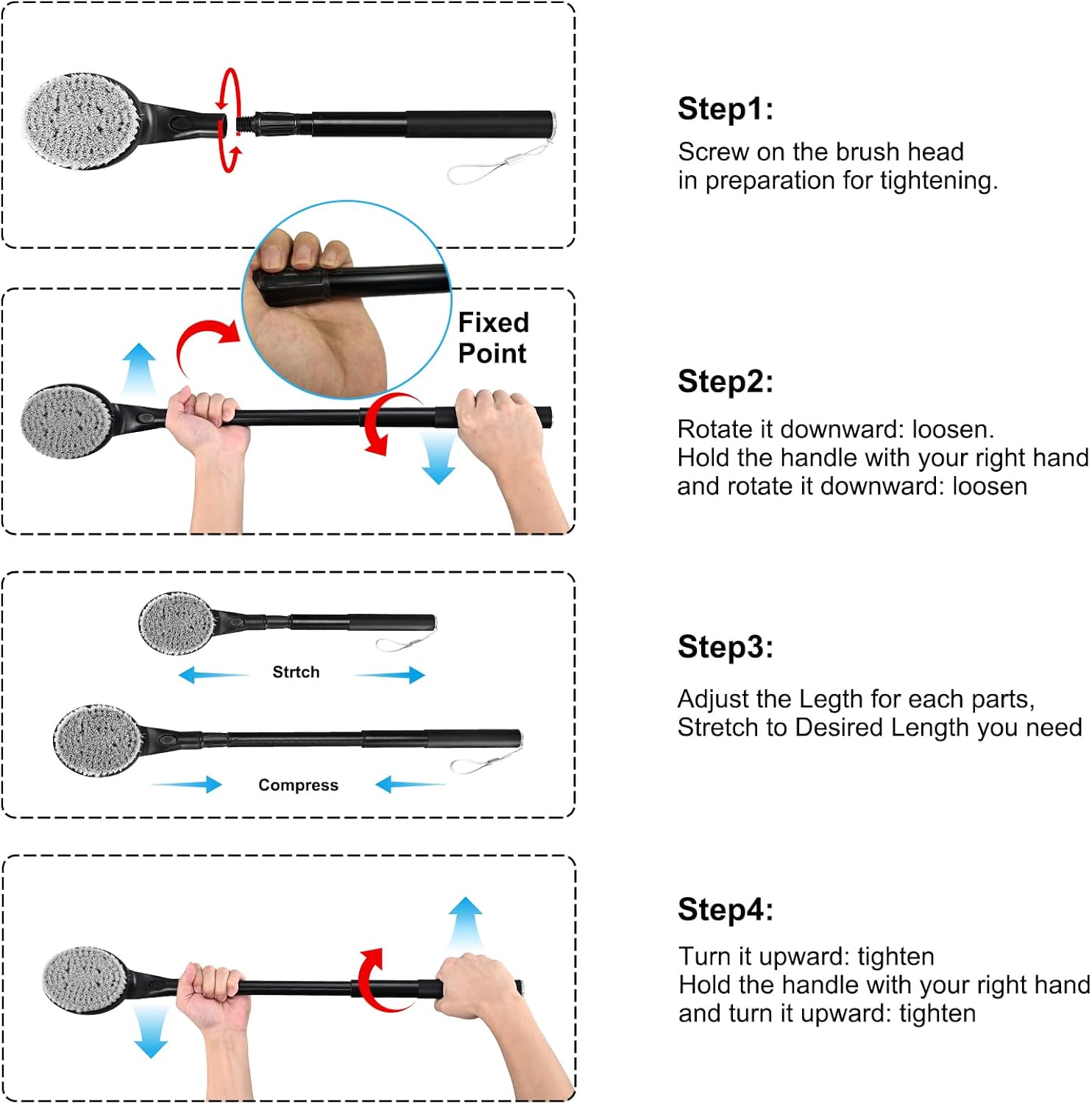 Step1:
Screw on the brush head in preparation for tightening.

Fixed Point

Step2:
Rotate it downward: loosen.
Hold the handle with your right hand and rotate it downward: loosen

Strtch

Compress

Step3:
Adjust the Legth for each parts,
Stretch to Desired Length you need

Step4:
Turn it upward: tighten
Hold the handle with your right hand and turn it upward: tighten