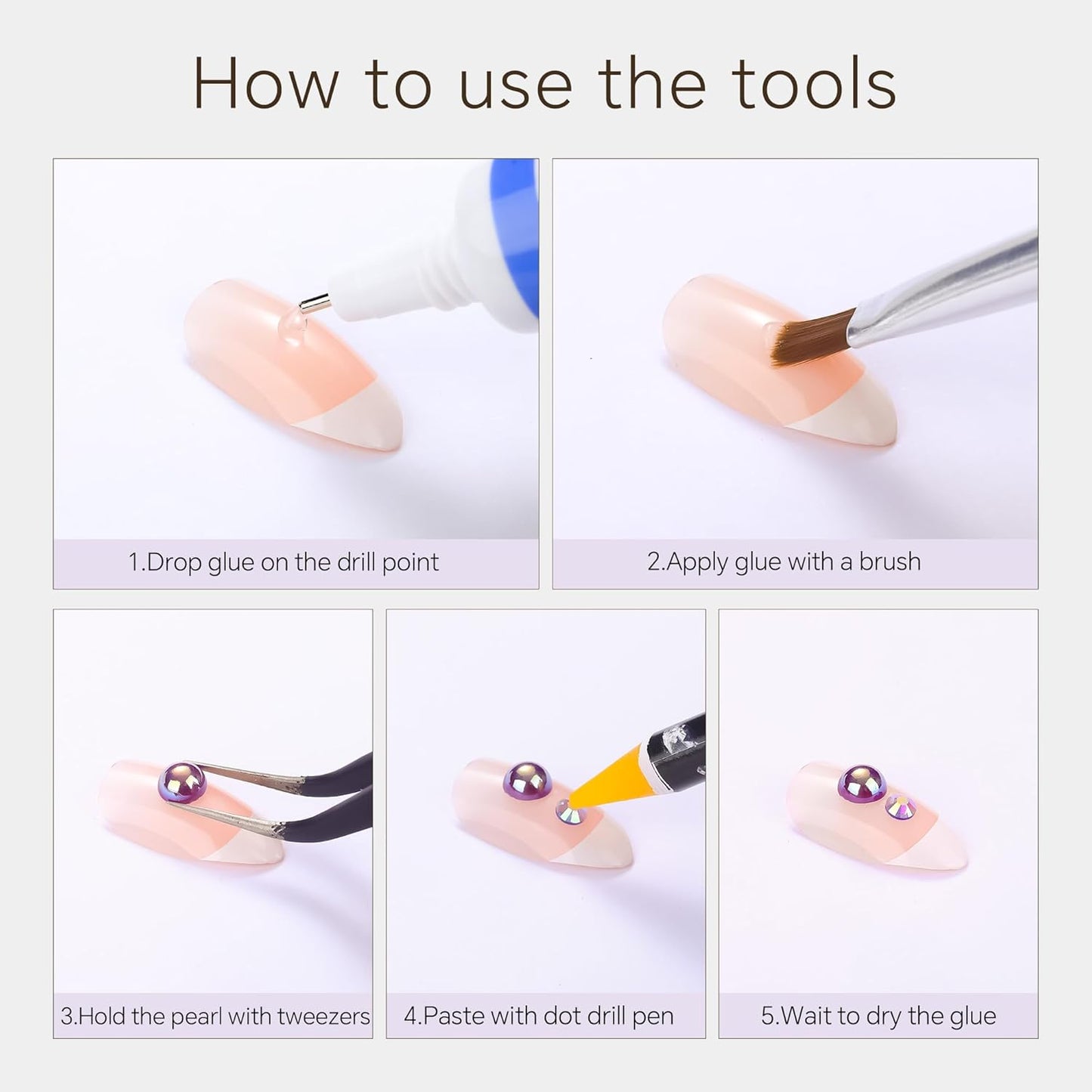 How to use the tools

1.Drop glue on the drill point

2.Apply glue with a brush

3.Hold the pearl with tweezers

4.Paste with dot drill pen

5.Wait to dry the glue