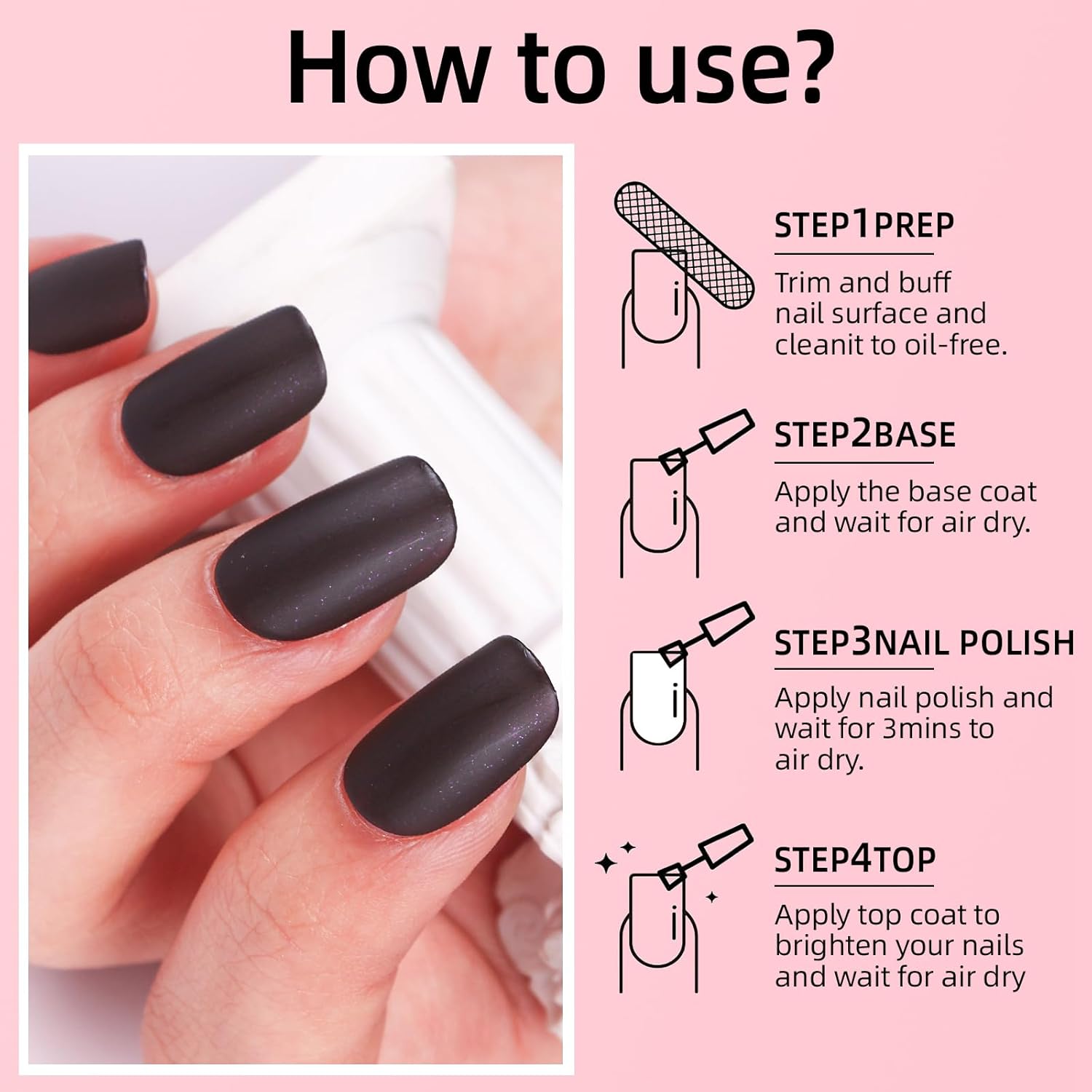 How to use?

STEP1PREP

Trim and buff nail surface and cleanit to oil-free.

STEP2BASE

Apply the base coat and wait for air dry.

STEP3NAIL POLISH

Apply nail polish and wait for 3mins to air dry.

STEP4TOP

Apply top coat to brighten your nails and wait for air dry