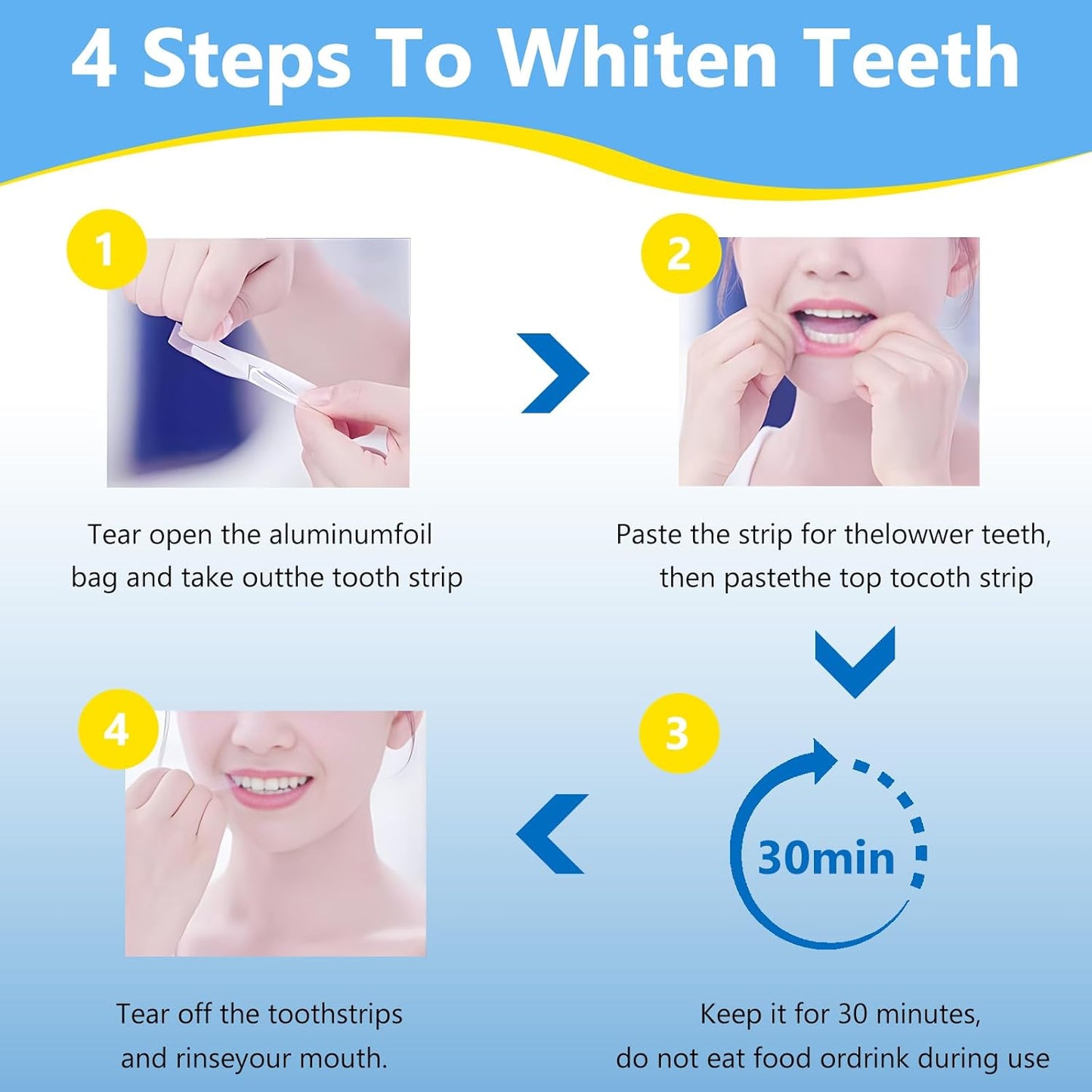 4 Steps To Whiten Teeth

1

Tear open the aluminumfoil bag and take outthe tooth strip

2

Paste the strip for thelowwer teeth, then pastethe top tocoth strip

3

30min

Keep it for 30 minutes, do not eat food ordrink during use

4

Tear off the toothstrips and rinseyour mouth.