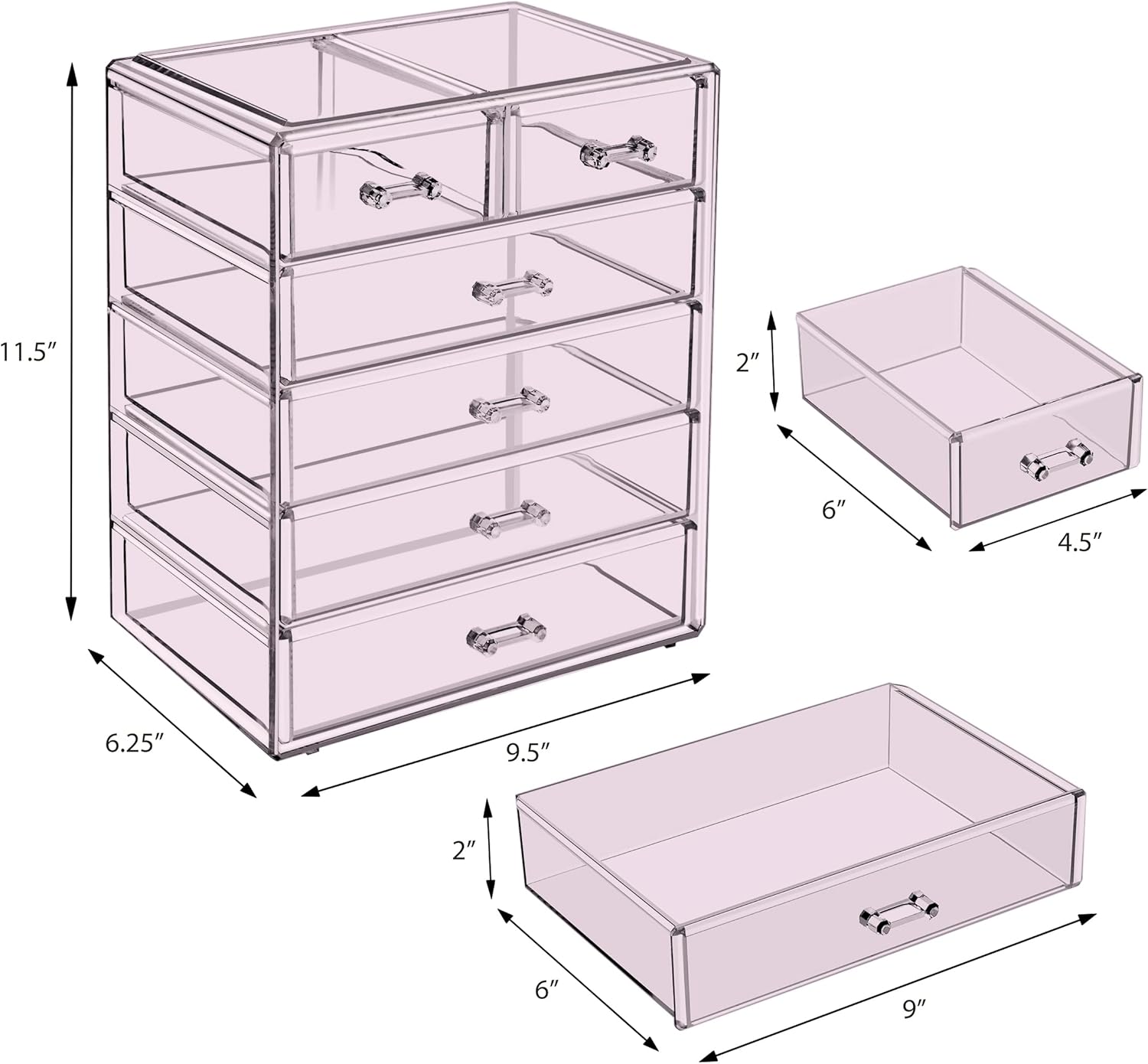 11.5″

6.25″

9.5″

2″

6″

4.5″

2″

6″

9″