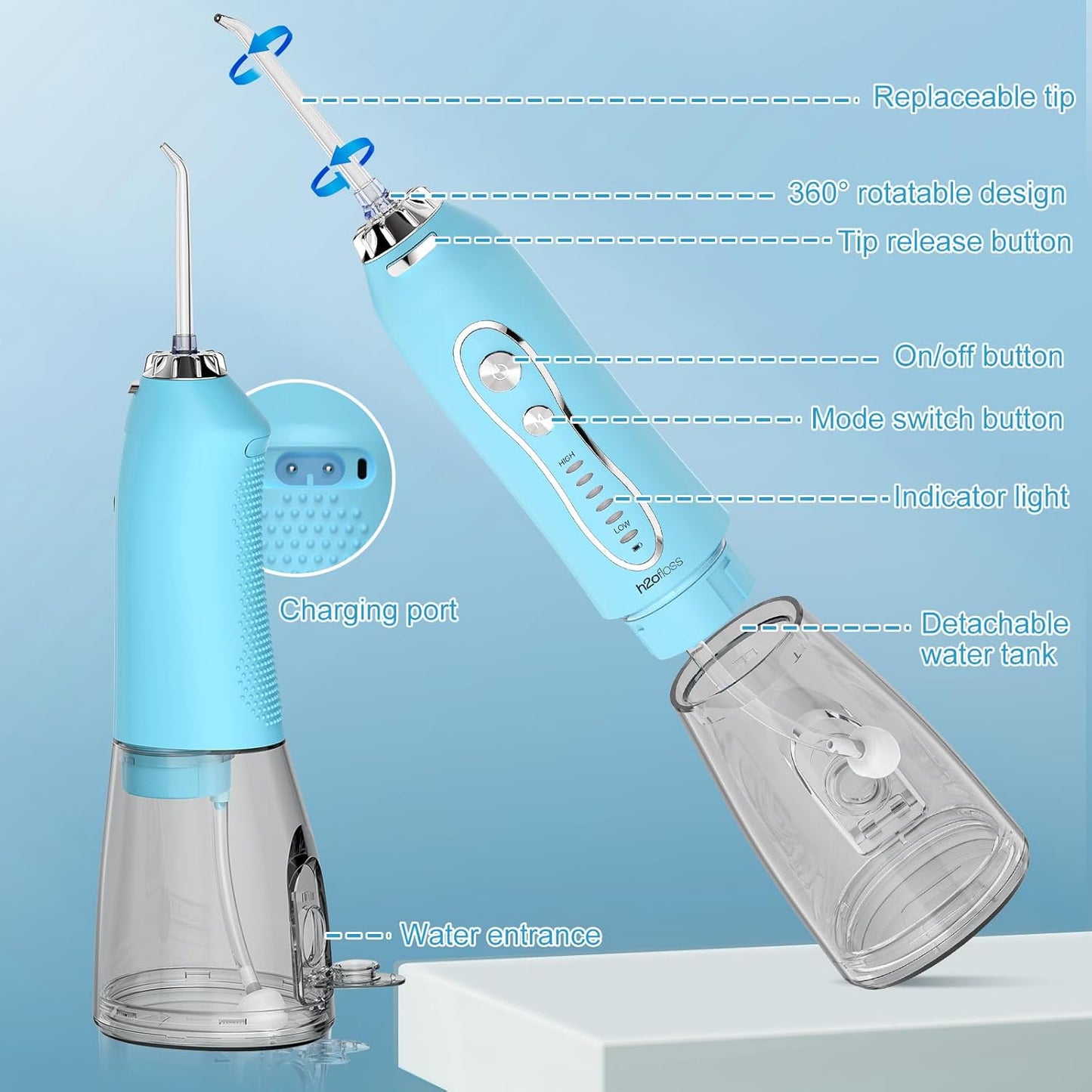 Replaceable tip

360° rotatable design

Tip release button

On/off button

Mode switch button

HIGH

LOW

Indicator light

h2ofloss

Charging port

Detachable water tank

Water entrance