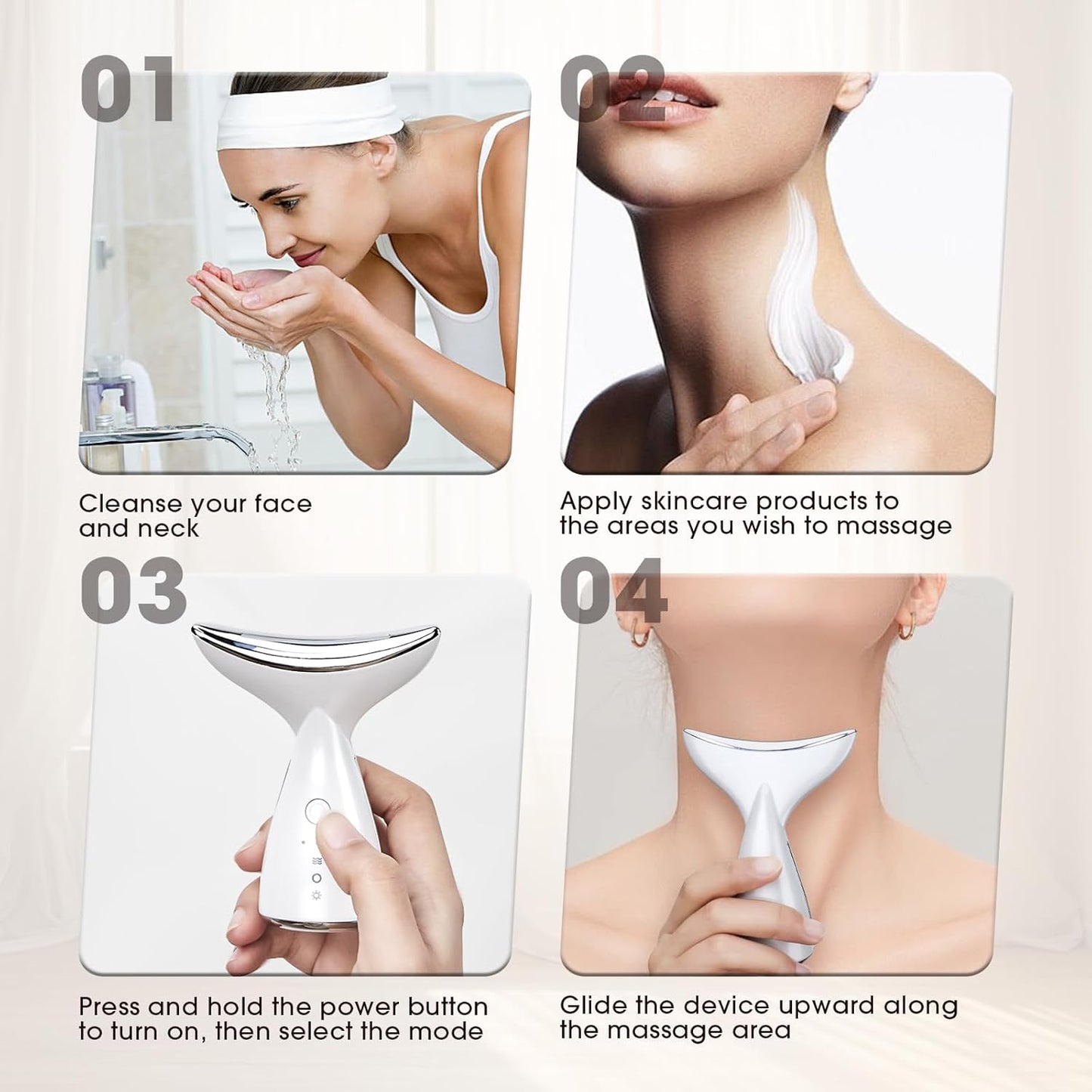 01

Cleanse your face and neck

02

Apply skincare products to the areas you wish to massage

03

Press and hold the power button to turn on, then select the mode

04

Glide the device upward along the massage area