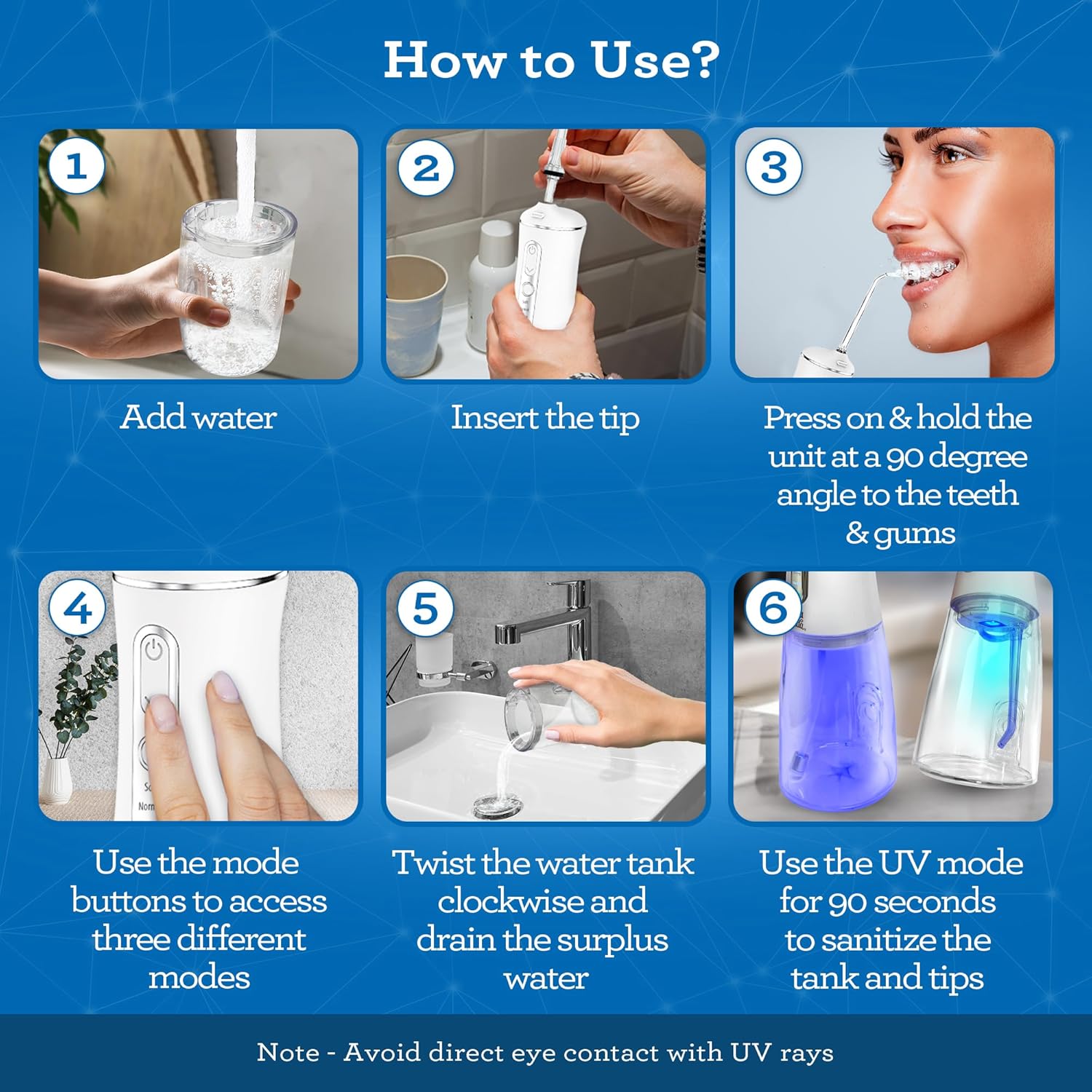 How to Use?

1

Add water

2

Insert the tip

3

Press on & hold the unit at a 90 degree angle to the teeth & gums

4

Use the mode buttons to access three different modes

5

Twist the water tank clockwise and drain the surplus water

6

Use the UV mode for 90 seconds to sanitize the tank and tips

Note - Avoid direct eye contact with UV rays