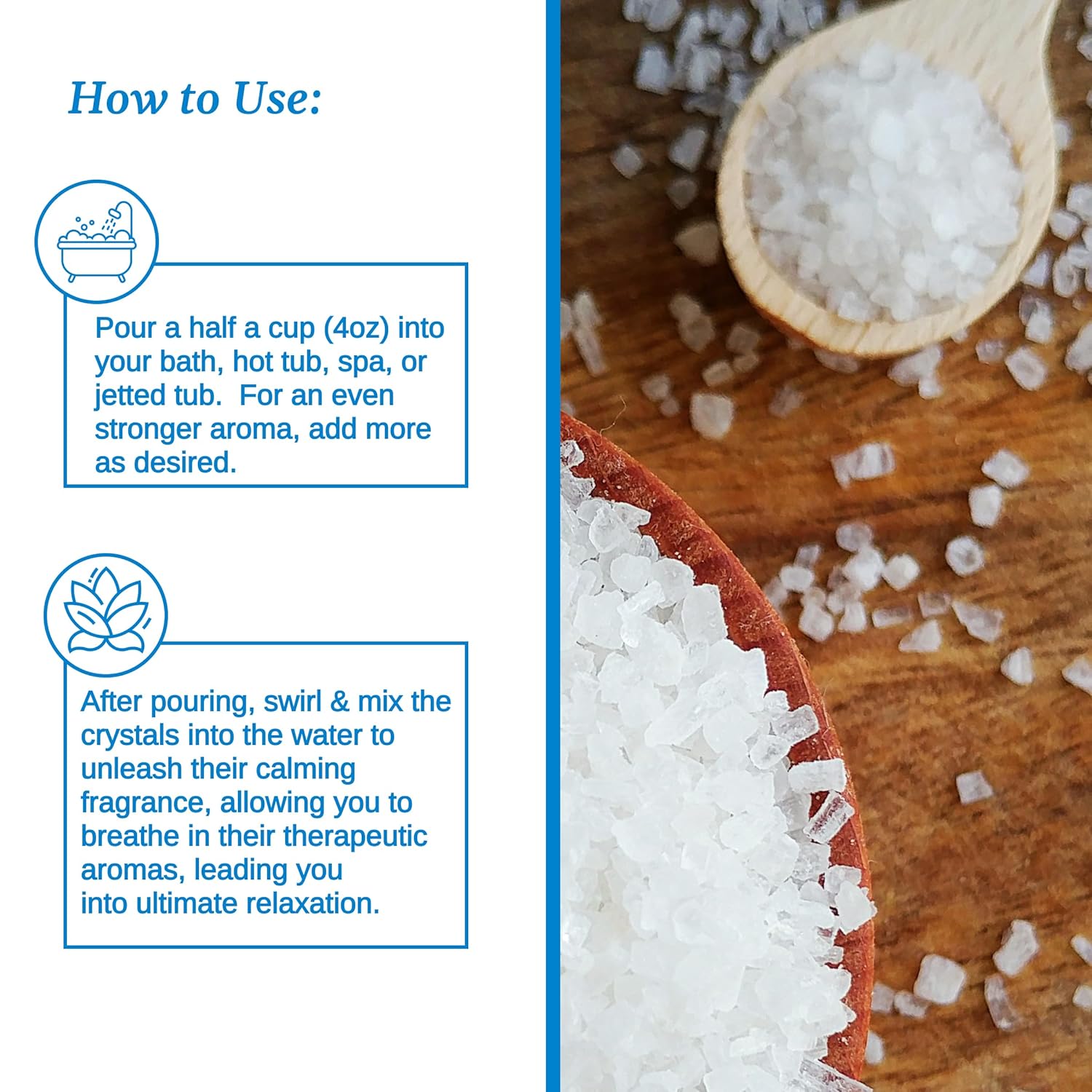 How to Use:

Pour a half a cup (4oz) into your bath, hot tub, spa, or jetted tub.  For an even stronger aroma, add more as desired.

After pouring, swirl & mix the crystals into the water to unleash their calming fragrance, allowing you to breathe in their therapeutic aromas, leading you into ultimate relaxation.