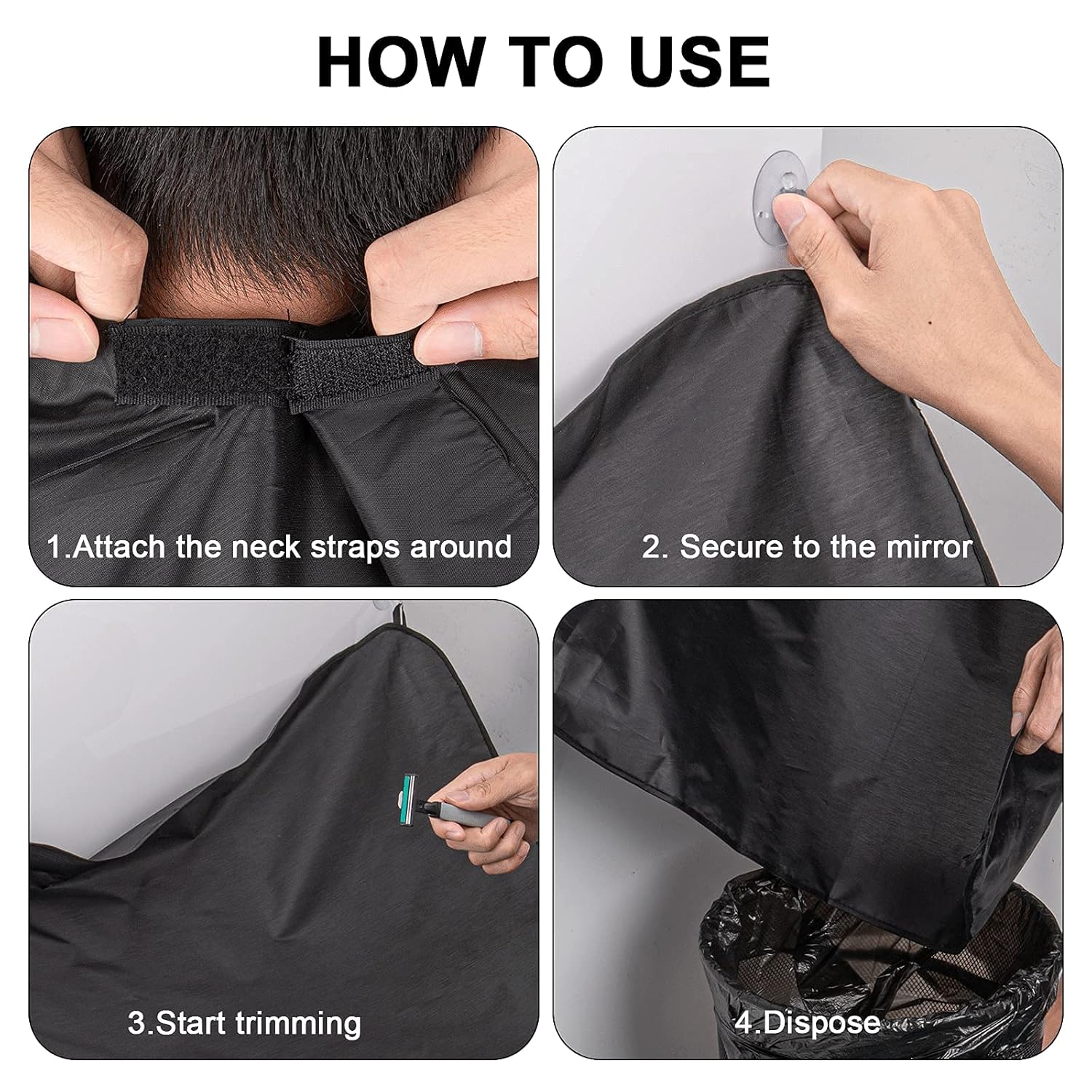 HOW TO USE

1.Attach the neck straps around

2. Secure to the mirror

3.Start trimming

4.Dispose